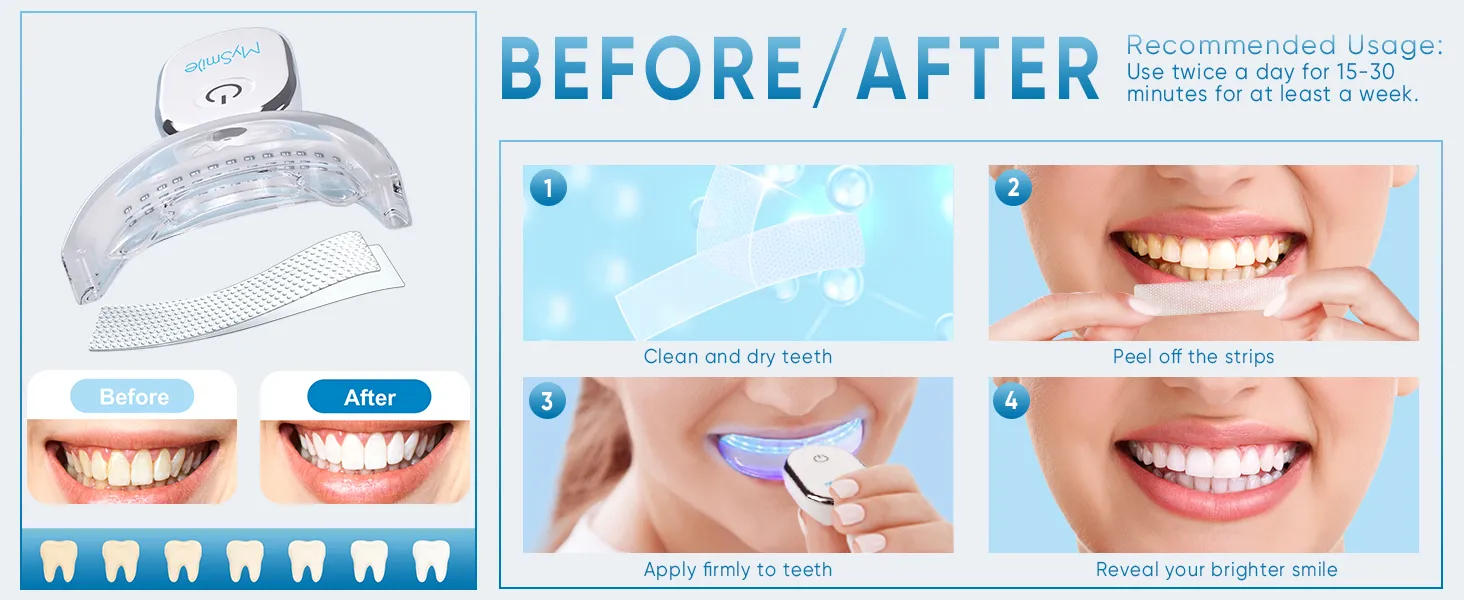 MySmile

Before

After

BEFORE/AFTER

Recommended Usage:
Use twice a day for 15-30 minutes for at least a week.

1
Clean and dry teeth

2
Peel off the strips

3
Apply firmly to teeth

4
Reveal your brighter smile