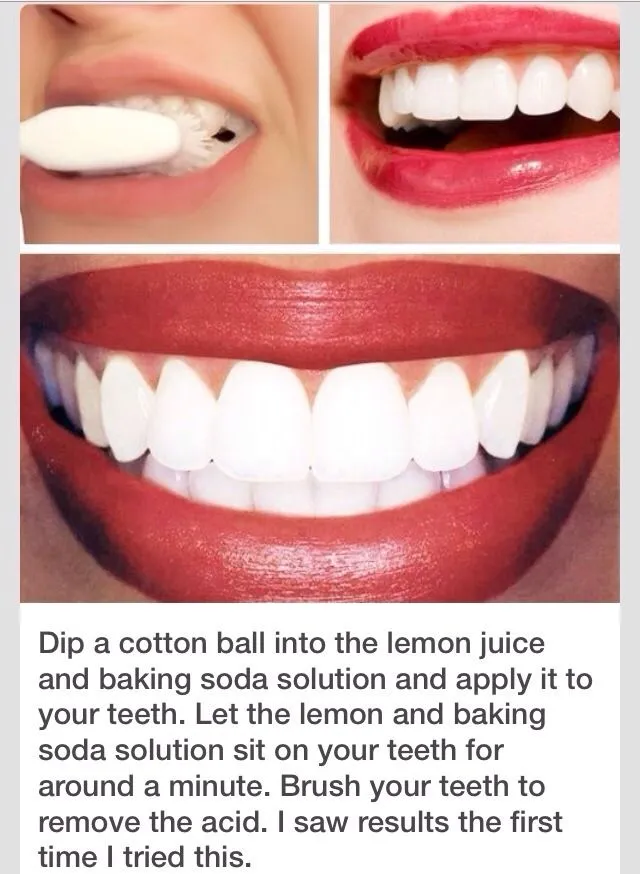 Dip a cotton ball into the lemon juice and baking soda solution and apply it to your teeth. Let the lemon and baking soda solution sit on your teeth for around a minute. Brush your teeth to remove the acid. I saw results the first time I tried this.