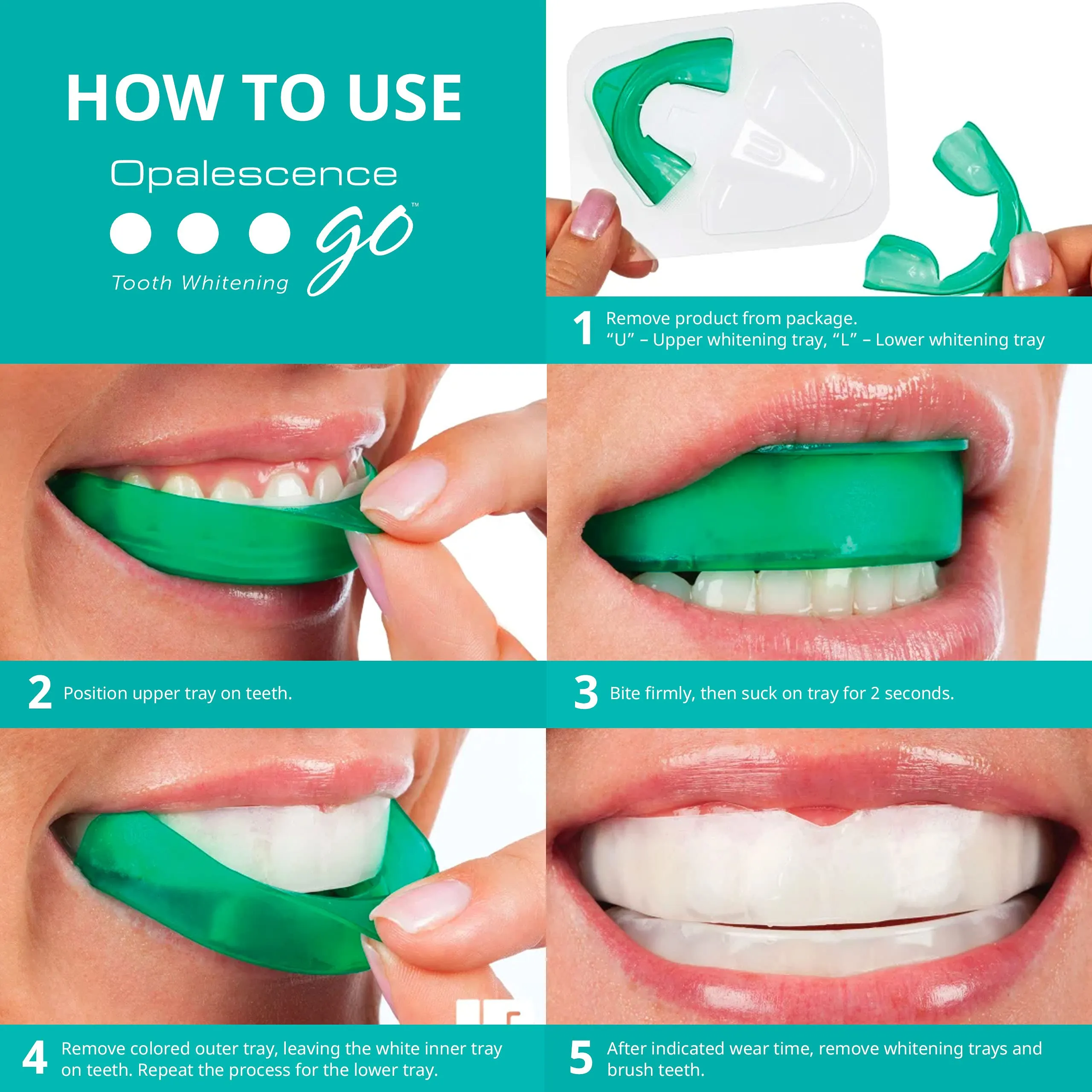 HOW TO USE

Opalescence
go™
Tooth Whitening

1 Remove product from package.
“U” – Upper whitening tray, “L” – Lower whitening tray

2 Position upper tray on teeth.

3 Bite firmly, then suck on tray for 2 seconds.

4 Remove colored outer tray, leaving the white inner tray on teeth. Repeat the process for the lower tray.

5 After indicated wear time, remove whitening trays and brush teeth.